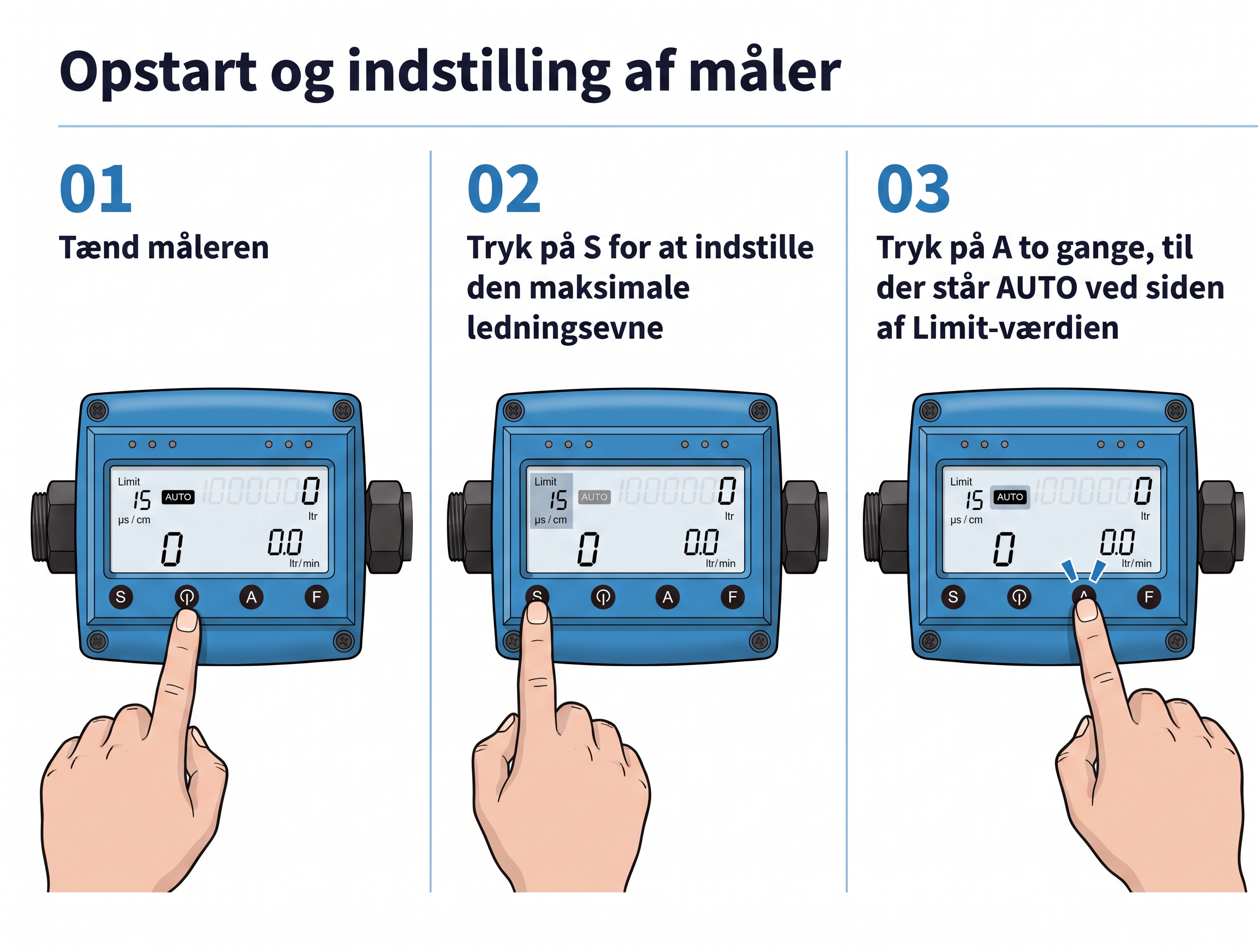 Opstart og indstilling af måler

01

Tænd måleren

Limit
15
AUTO
0
μs / cm
ltr
0
0.0
ltr/min
S
A
F

02

Tryk på S for at indstille den maksimale ledningsevne

Limit
15
AUTO
0
μs / cm
ltr
0
0.0
ltr/min
S
A
F

03

Tryk på A to gange, til der står AUTO ved siden af Limit-værdien

Limit
15
AUTO
0
μs / cm
ltr
0
0.0
ltr/min
S
A
F